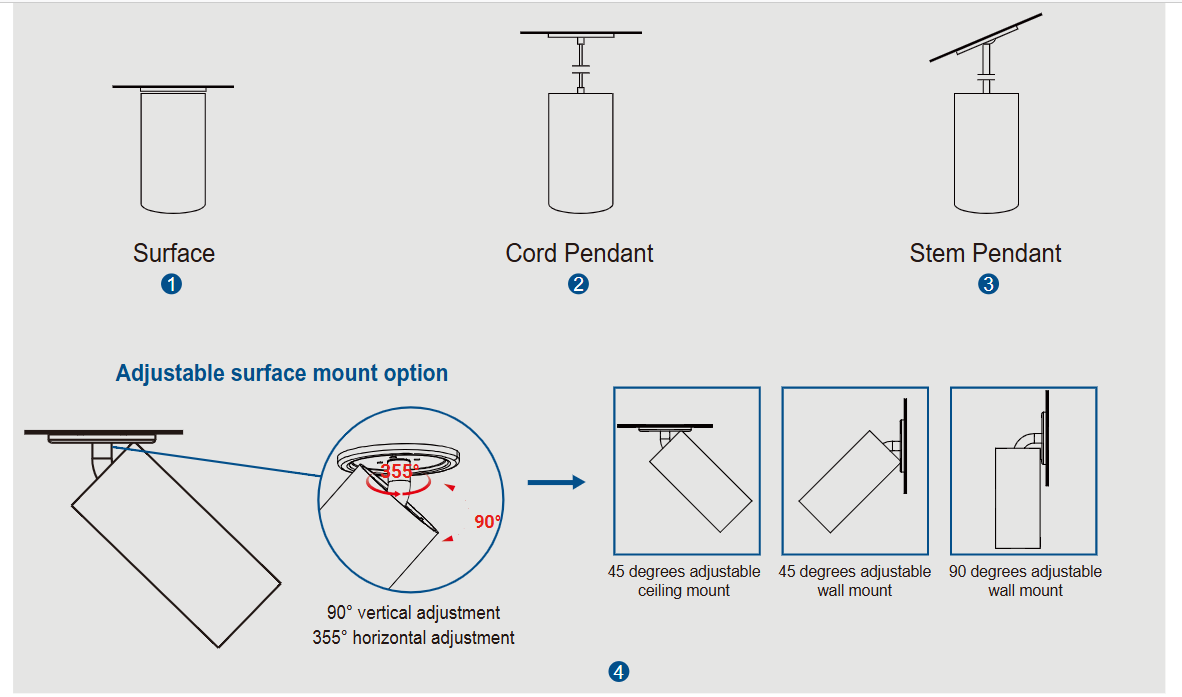 Surface
1

Cord Pendant
2

Stem Pendant
3

Adjustable surface mount option

355°

90°

90° vertical adjustment
355° horizontal adjustment

45 degrees adjustable ceiling mount

45 degrees adjustable wall mount

90 degrees adjustable wall mount

4