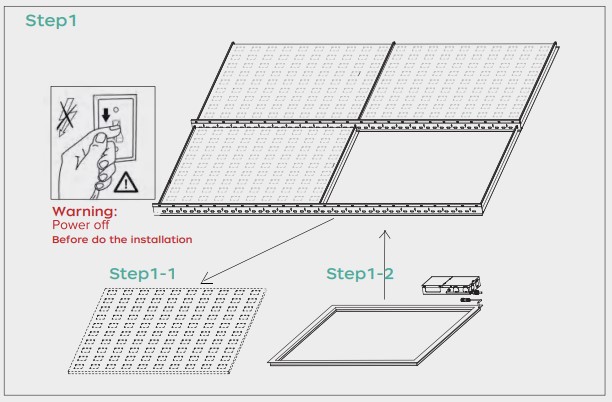 Step1

Warning:
Power off
Before do the installation

Step1-1

Step1-2