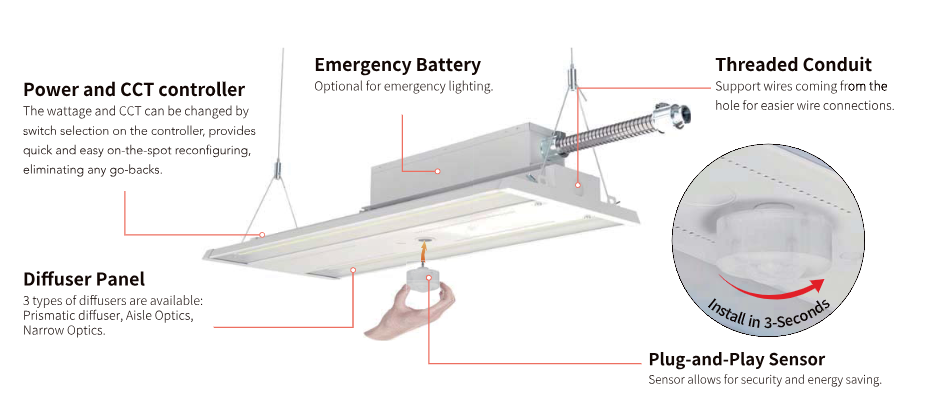 Power and CCT controller
The wattage and CCT can be changed by switch selection on the controller, provides quick and easy on-the-spot reconfiguring, eliminating any go-backs.

Emergency Battery
Optional for emergency lighting.

Threaded Conduit
Support wires coming from the hole for easier wire connections.

Diffuser Panel
3 types of diffusers are available: Prismatic diffuser, Aisle Optics, Narrow Optics.

Install in 3-Seconds

Plug-and-Play Sensor
Sensor allows for security and energy saving.