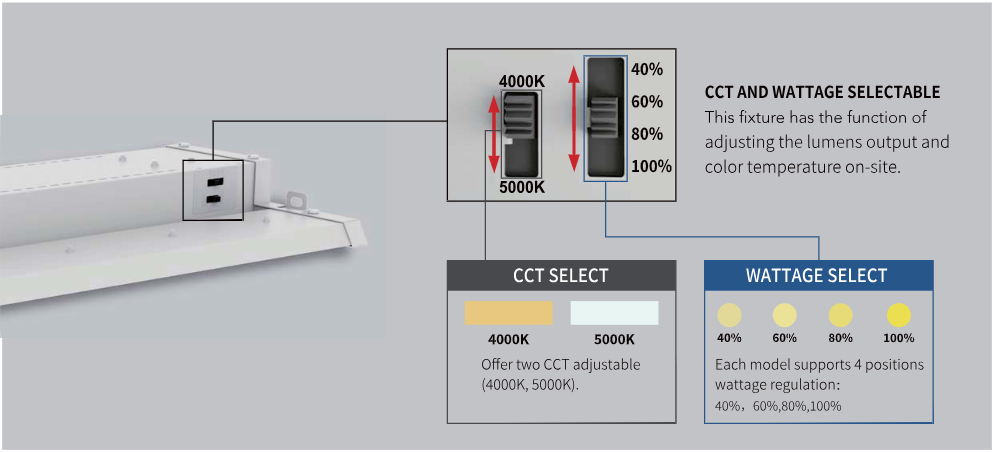 4000K
5000K
40%
60%
80%
100%

CCT AND WATTAGE SELECTABLE
This fixture has the function of adjusting the lumens output and color temperature on-site.

CCT SELECT
4000K
5000K
Offer two CCT adjustable (4000K, 5000K).

WATTAGE SELECT
40%
60%
80%
100%
Each model supports 4 positions wattage regulation:
40%，60%,80%,100%