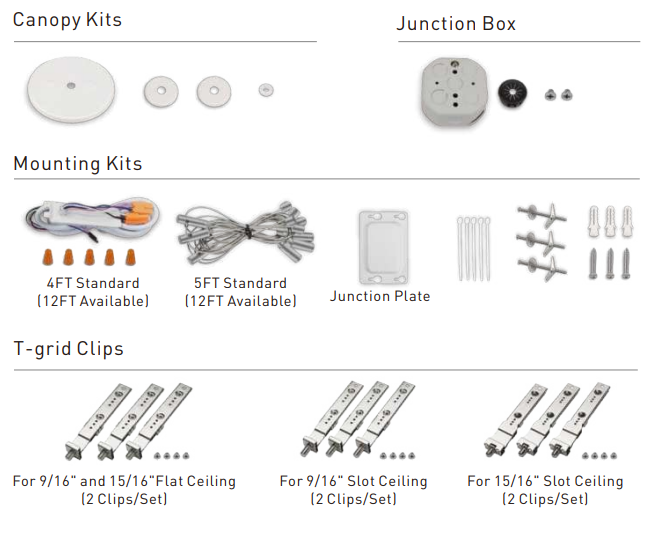 Canopy Kits

Junction Box

Mounting Kits

4FT Standard (12FT Available)

5FT Standard (12FT Available)

Junction Plate

T-grid Clips

For 9/16" and 15/16"Flat Ceiling (2 Clips/Set)

For 9/16" Slot Ceiling (2 Clips/Set)

For 15/16" Slot Ceiling (2 Clips/Set)