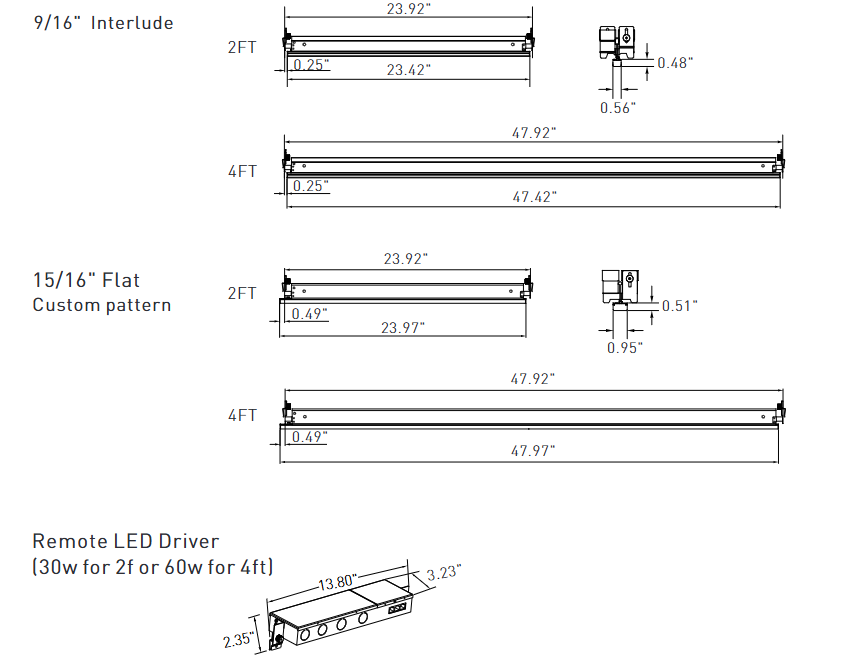 9/16" Interlude

2FT

23.92"

0.25"

23.42"

0.48"

0.56"

4FT

47.92"

0.25"

47.42"

15/16" Flat
Custom pattern

2FT

23.92"

0.49"

23.97"

0.51"

0.95"

4FT

47.92"

0.49"

47.97"

Remote LED Driver
(30w for 2f or 60w for 4ft)

13.80"

3.23"

2.35"