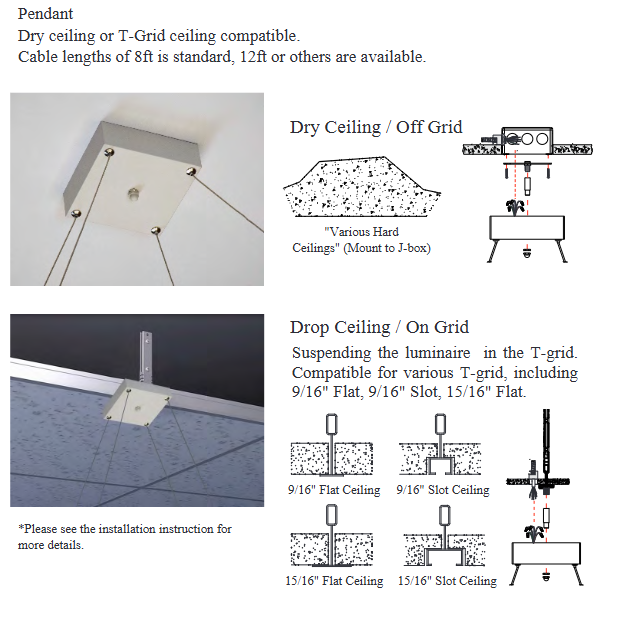 Pendant
Dry ceiling or T-Grid ceiling compatible.
Cable lengths of 8ft is standard, 12ft or others are available.

Dry Ceiling / Off Grid

"Various Hard Ceilings" (Mount to J-box)

Drop Ceiling / On Grid
Suspending the luminaire in the T-grid. Compatible for various T-grid, including 9/16" Flat, 9/16" Slot, 15/16" Flat.

9/16" Flat Ceiling
9/16" Slot Ceiling
15/16" Flat Ceiling
15/16" Slot Ceiling

*Please see the installation instruction for more details.