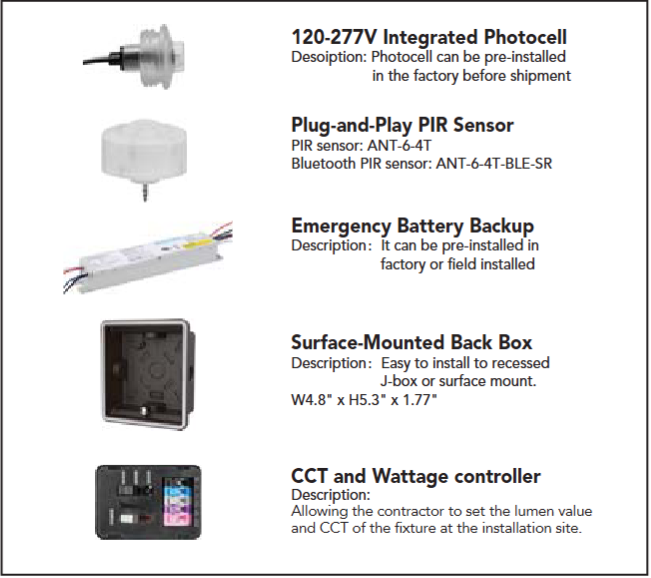 120-277V Integrated Photocell
Desoiption: Photocell can be pre-installed in the factory before shipment

Plug-and-Play PIR Sensor
PIR sensor: ANT-6-4T
Bluetooth PIR sensor: ANT-6-4T-BLE-SR

Emergency Battery Backup
Description: It can be pre-installed in factory or field installed

Surface-Mounted Back Box
Description: Easy to install to recessed J-box or surface mount.
W4.8" x H5.3" x 1.77"

CCT and Wattage controller
Description:
Allowing the contractor to set the lumen value and CCT of the fixture at the installation site.