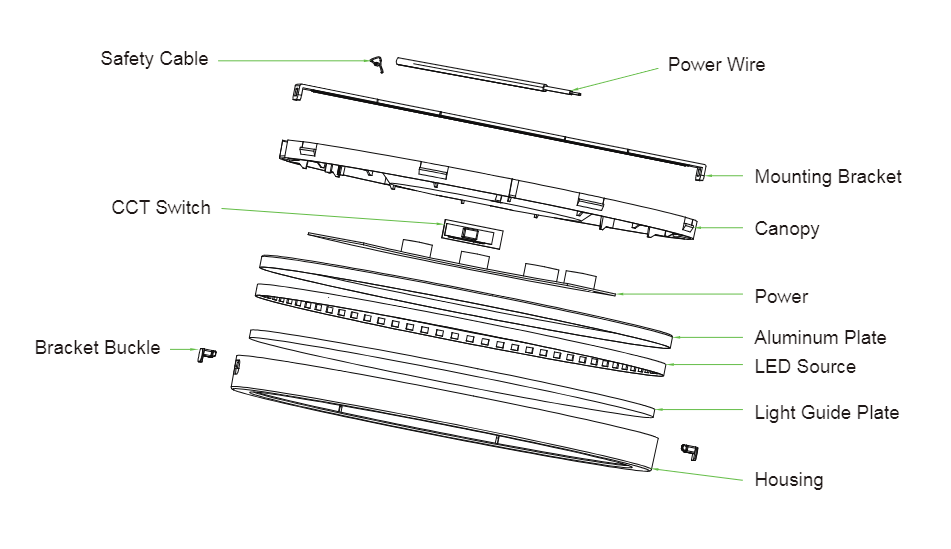 Safety Cable
Power Wire
Mounting Bracket
CCT Switch
Canopy
Power
Aluminum Plate
Bracket Buckle
LED Source
Light Guide Plate
Housing