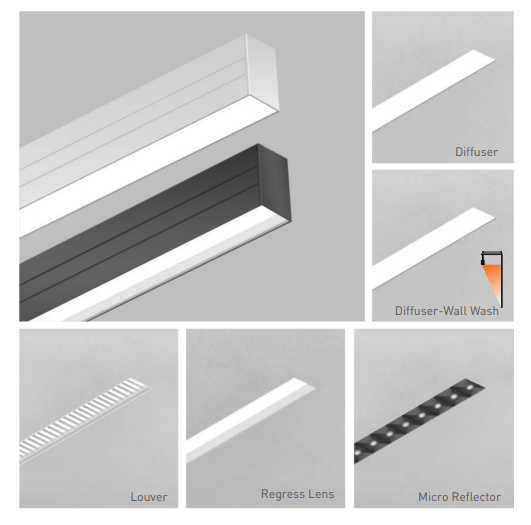 Diffuser

Diffuser-Wall Wash

Louver

Regress Lens

Micro Reflector